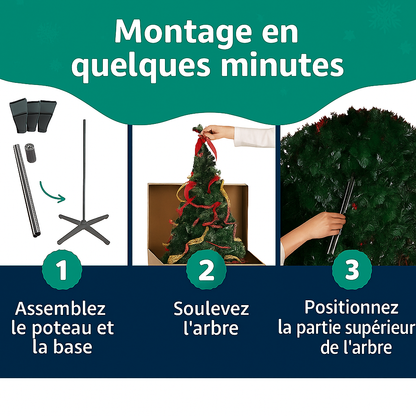 Montage en quelques minutes

1

Assemblez le poteau et la base

2

Soulevez l'arbre

3

Positionnez la partie supérieur de l'arbre